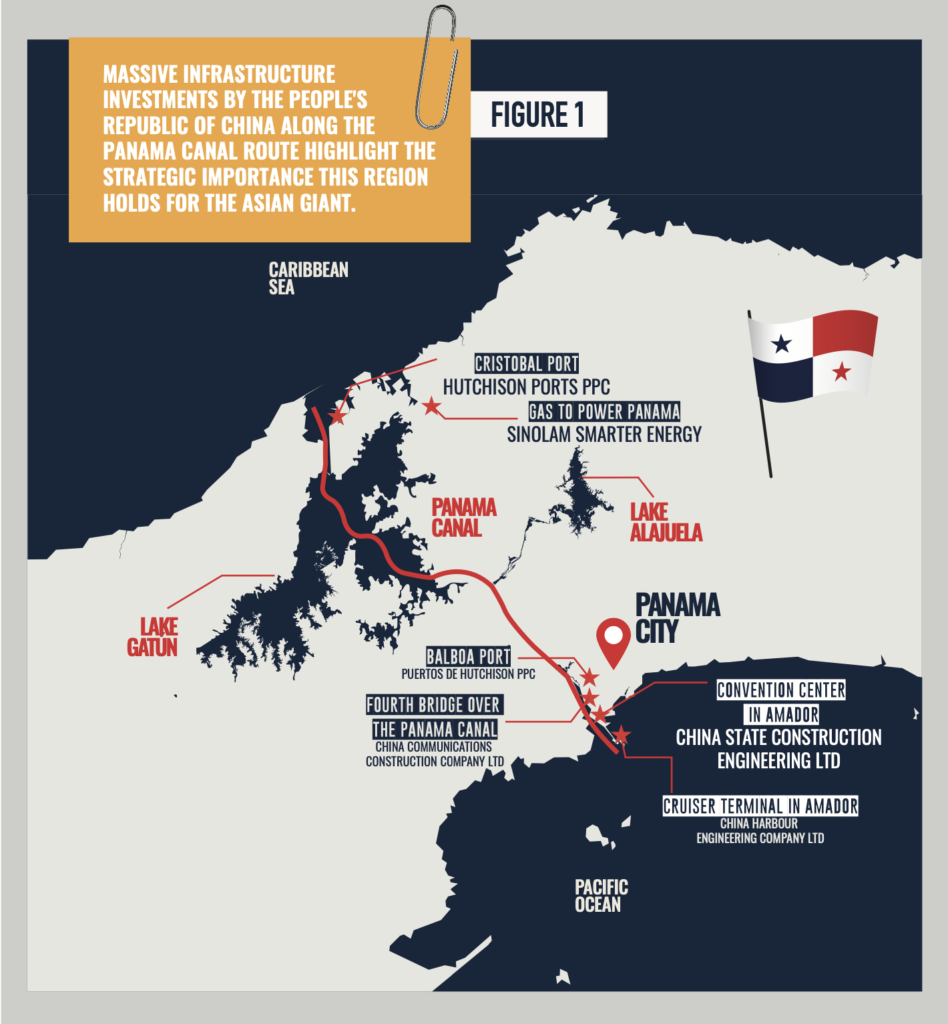 MASSIVE INFRASTRUCTURE INVESTMENTS BY THE PEOPLE'S REPUBLIC OF CHINA ALONG THE PANAMA CANAL ROUTE HIGHLIGHT THE STRATEGIC IMPORTANCE THIS REGION HOLDS FOR THE ASIAN GIANT.

FIGURE 1

CARIBBEAN SEA

CRISTOBAL PORT
HUTCHISON PORTS PPC

GAS TO POWER PANAMA
SINOLAM SMARTER ENERGY

PANAMA CANAL

LAKE ALAJUELA

LAKE GATUN

PANAMA CITY

BALBOA PORT
PUERTOS DE HUTCHISON PPC

FOURTH BRIDGE OVER THE PANAMA CANAL
CHINA COMMUNICATIONS CONSTRUCTION COMPANY LTD

CONVENTION CENTER IN AMADOR
CHINA STATE CONSTRUCTION ENGINEERING LTD

CRUISER TERMINAL IN AMADOR
CHINA HARBOUR ENGINEERING COMPANY LTD

PACIFIC OCEAN